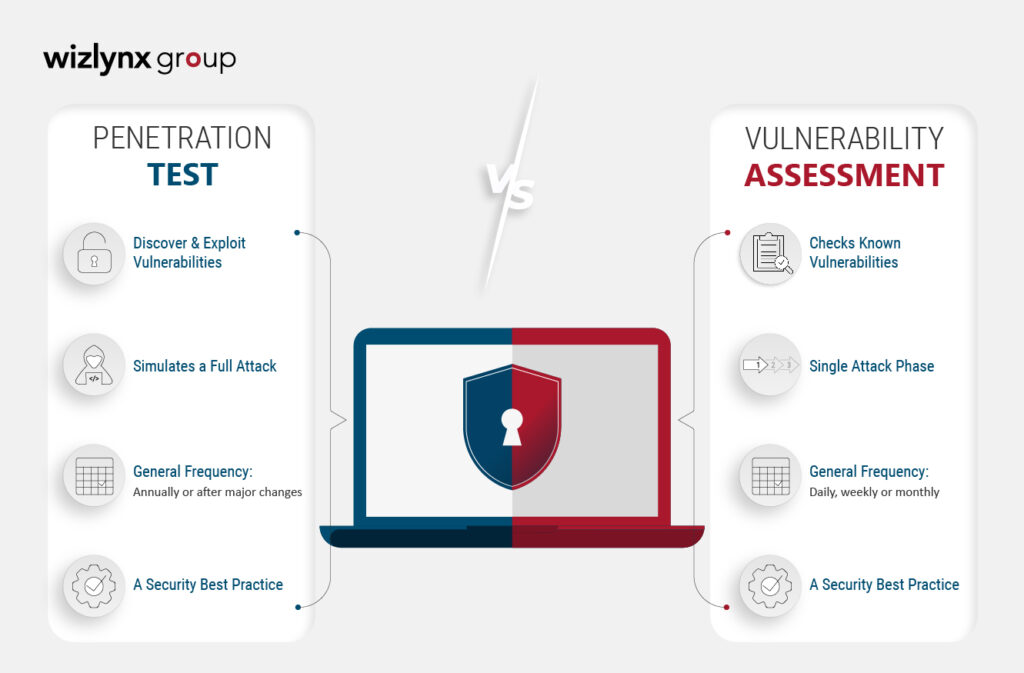 wizlynx group

PENETRATION
TEST

Discover & Exploit Vulnerabilities

Simulates a Full Attack

General Frequency:
Annually or after major changes

A Security Best Practice

VS

VULNERABILITY
ASSESSMENT

Checks Known Vulnerabilities

Single Attack Phase

General Frequency:
Daily, weekly or monthly

A Security Best Practice